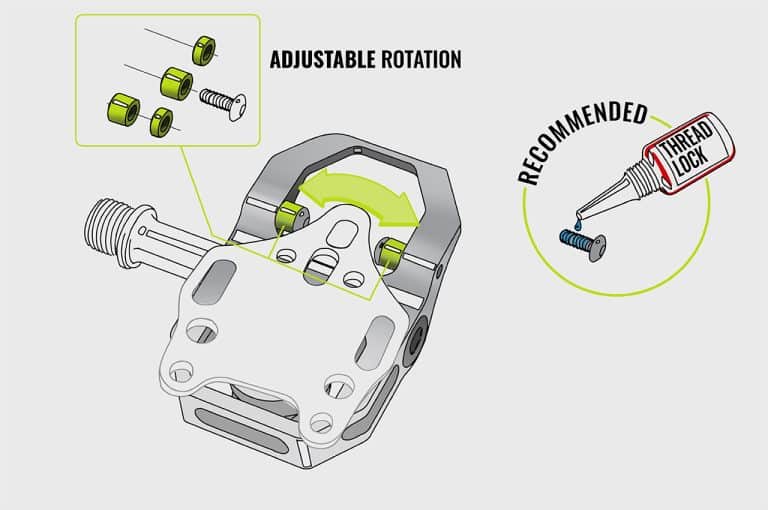 ADJUSTABLE ROTATION

RECOMMENDED

THREAD LOCK